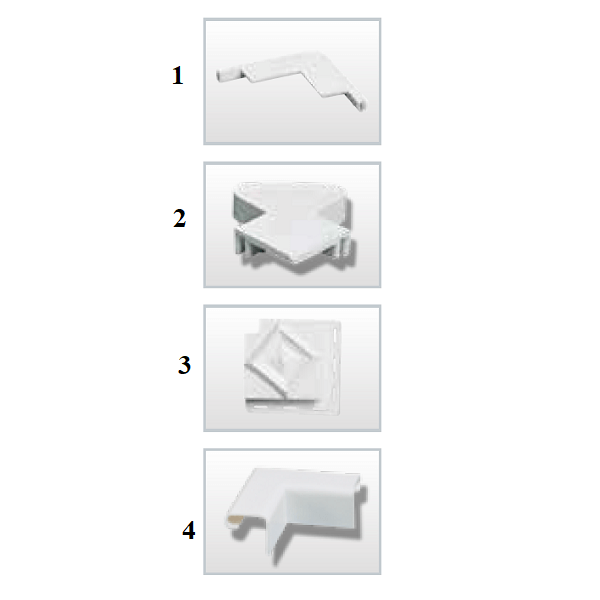 1

2

3

4